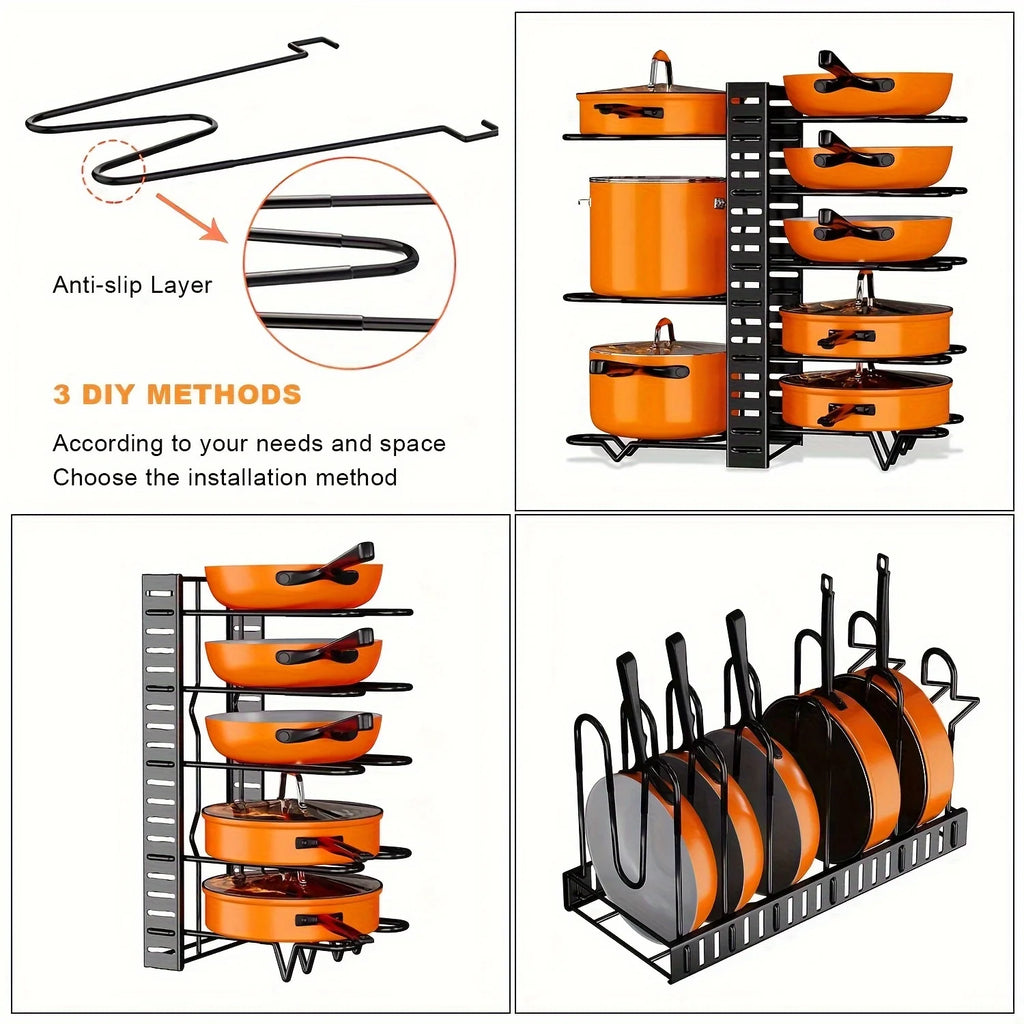 Anti-slip Layer

3 DIY METHODS

According to your needs and space
Choose the installation method