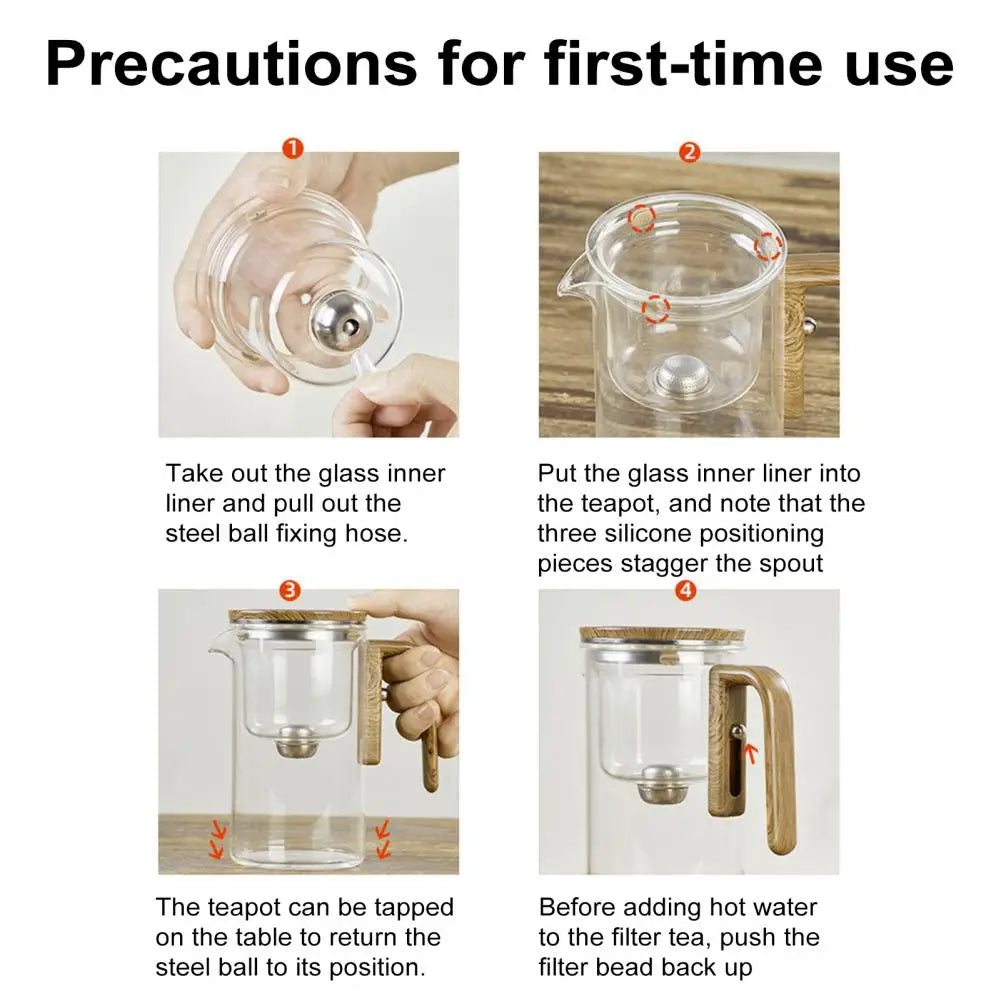 Precautions for first-time use

1

Take out the glass inner liner and pull out the steel ball fixing hose.

2

Put the glass inner liner into the teapot, and note that the three silicone positioning pieces stagger the spout

3

The teapot can be tapped on the table to return the steel ball to its position.

4

Before adding hot water to the filter tea, push the filter bead back up