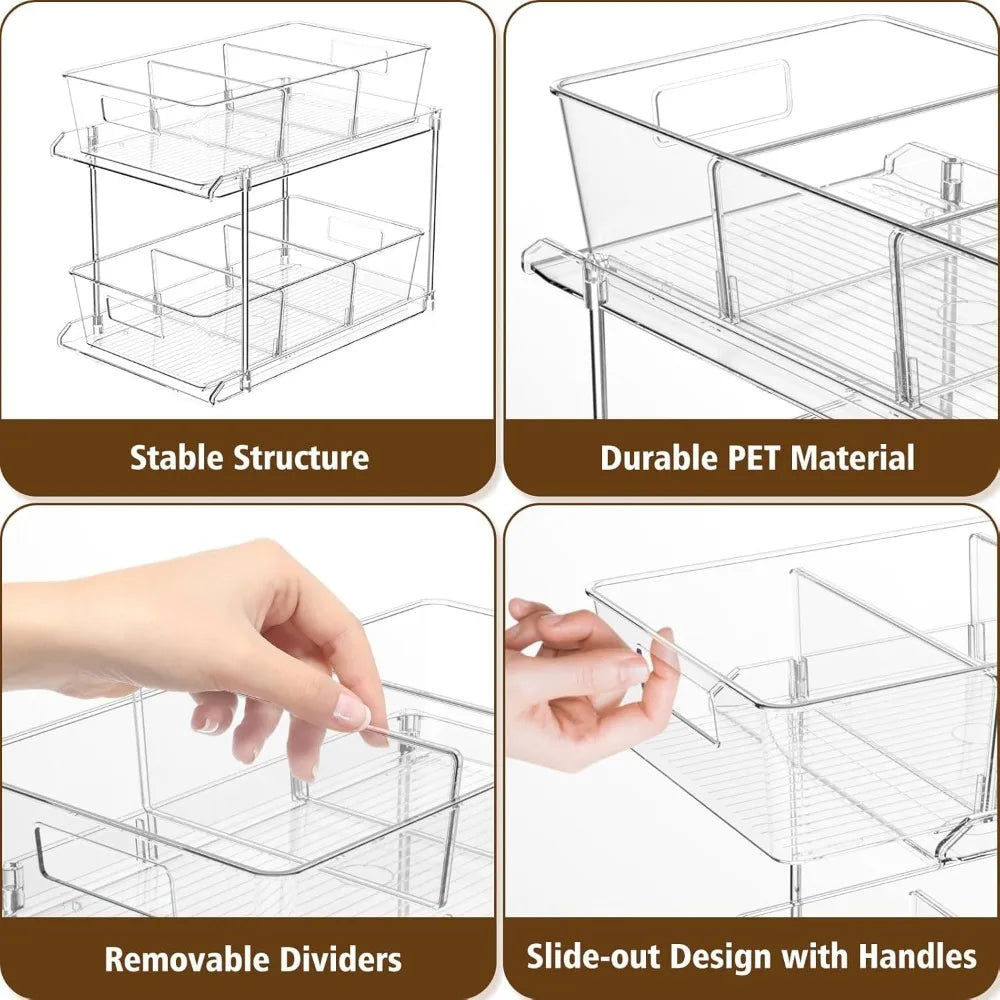 Stable Structure

Durable PET Material

Removable Dividers

Slide-out Design with Handles