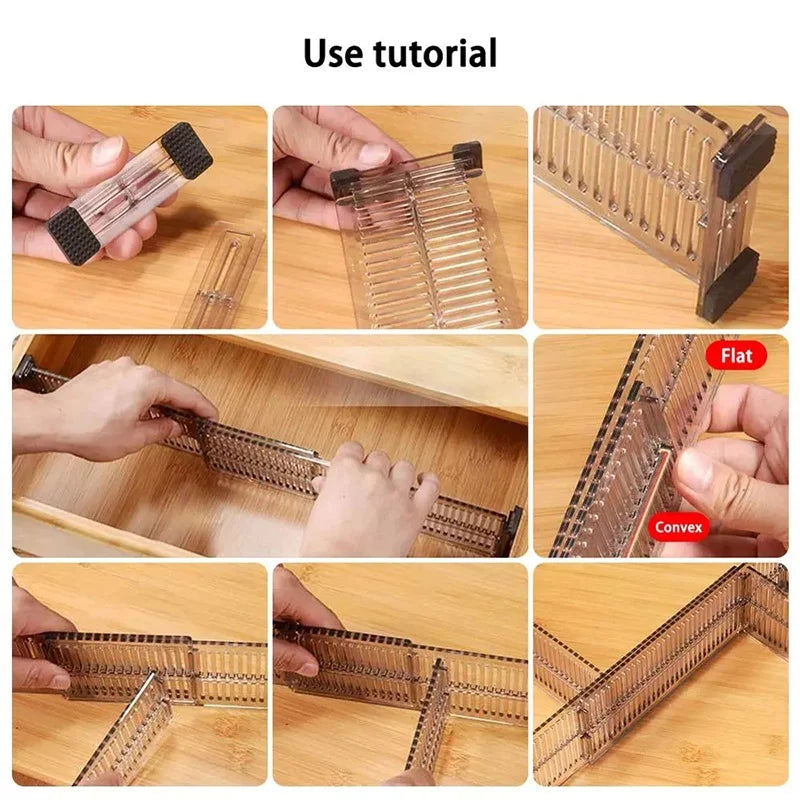 Use tutorial

Flat

Convex