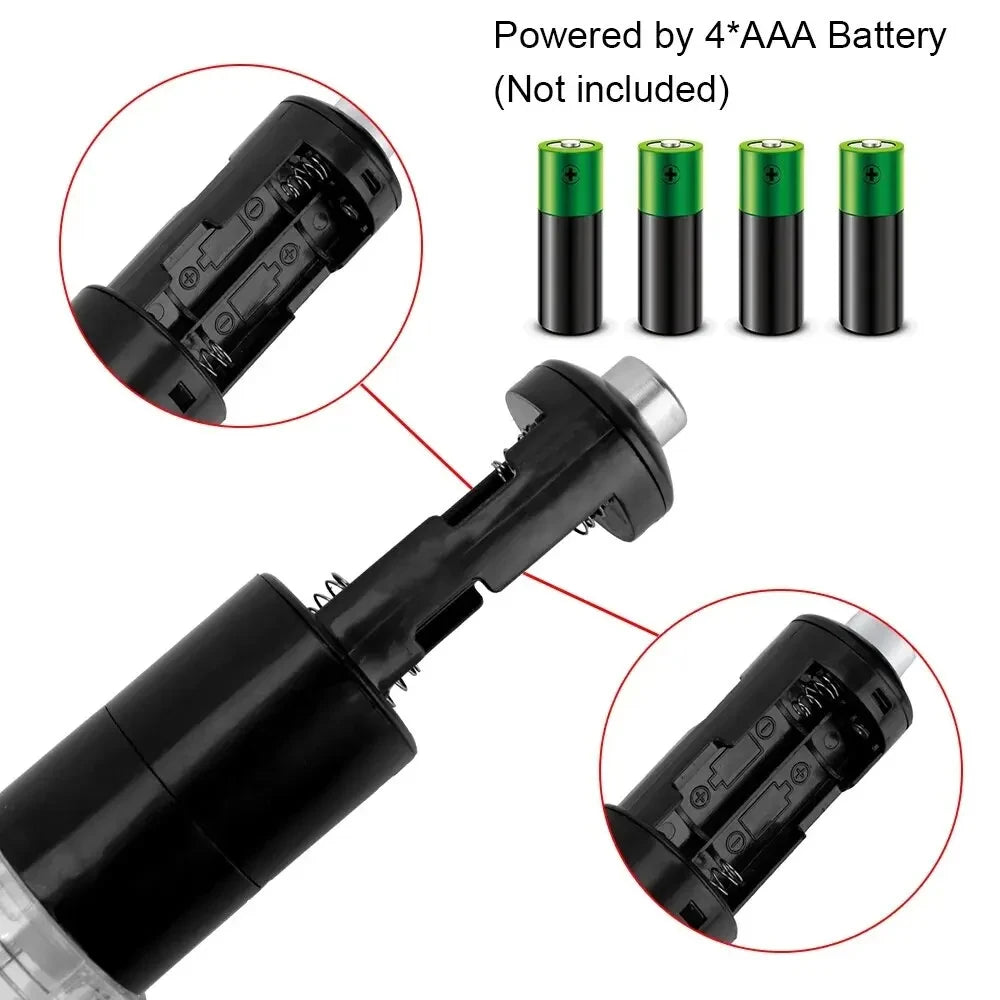 Powered by 4*AAA Battery
(Not included)