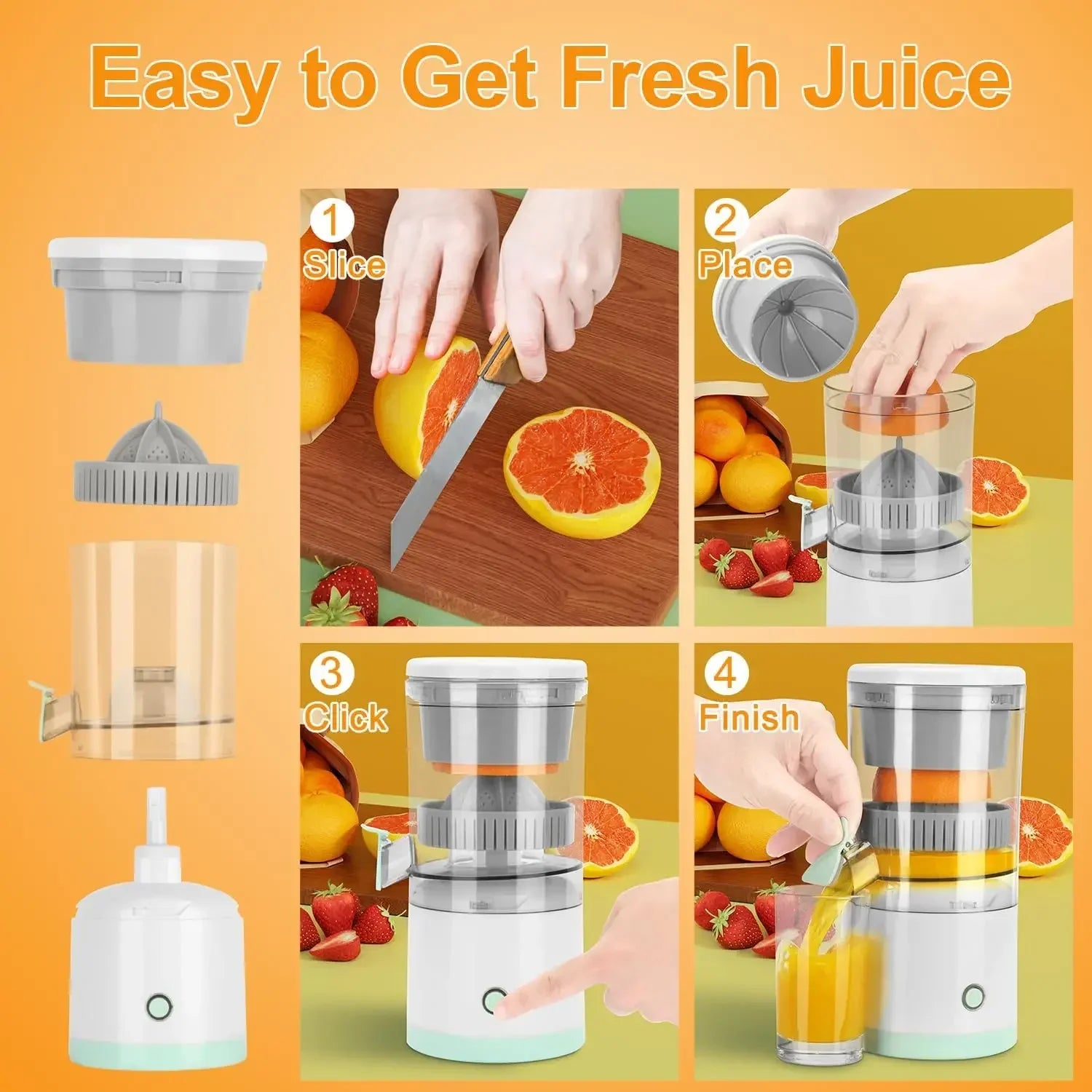 Easy to Get Fresh Juice

1
Slice

2
Place

3
Click

4
Finish